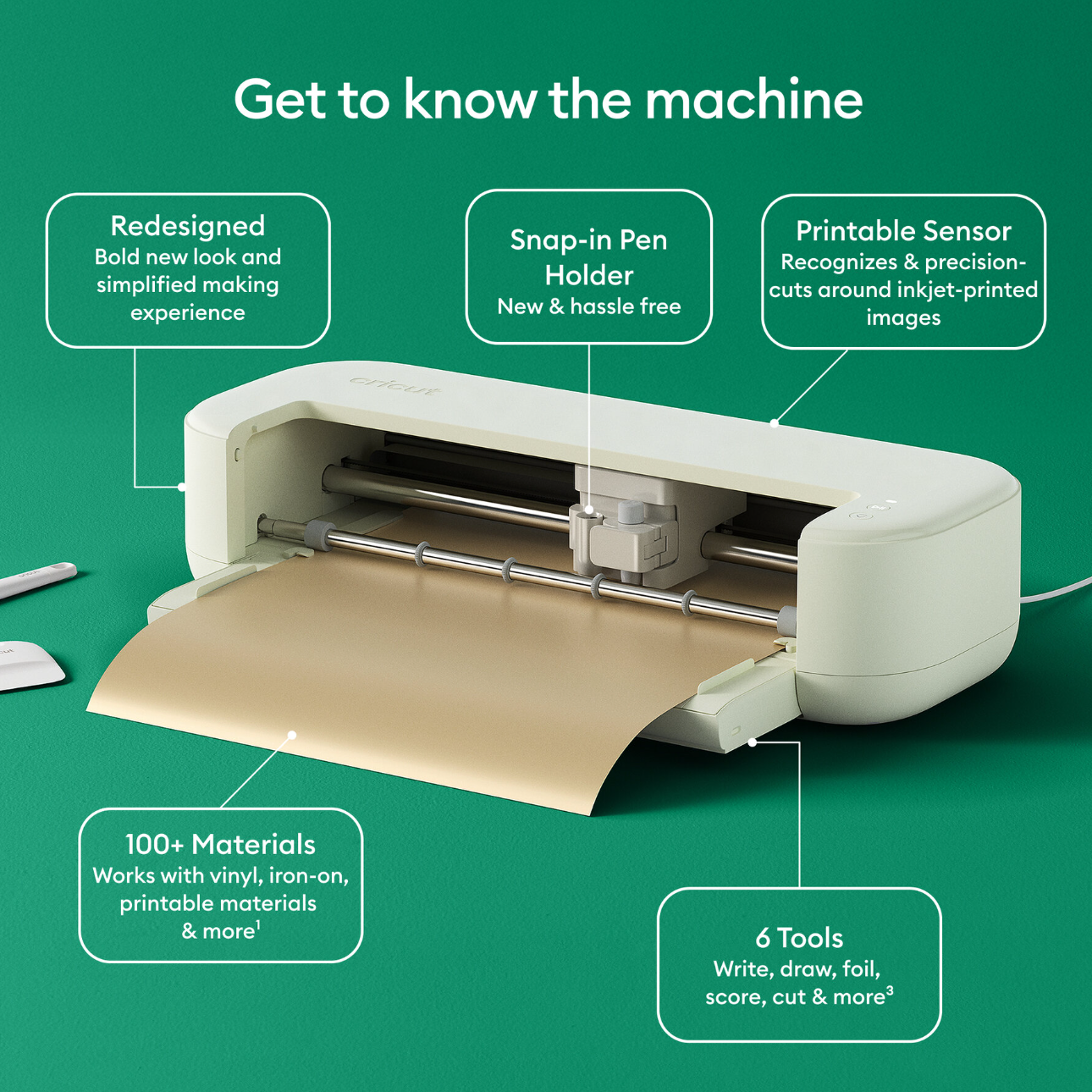 Get to know the machine

Redesigned
Bold new look and simplified making experience

Snap-in Pen Holder
New & hassle free

Printable Sensor
Recognizes & precision-cuts around inkjet-printed images

cricut

100+ Materials
Works with vinyl, iron-on, printable materials & more$^1$

6 Tools
Write, draw, foil, score, cut & more$^3$