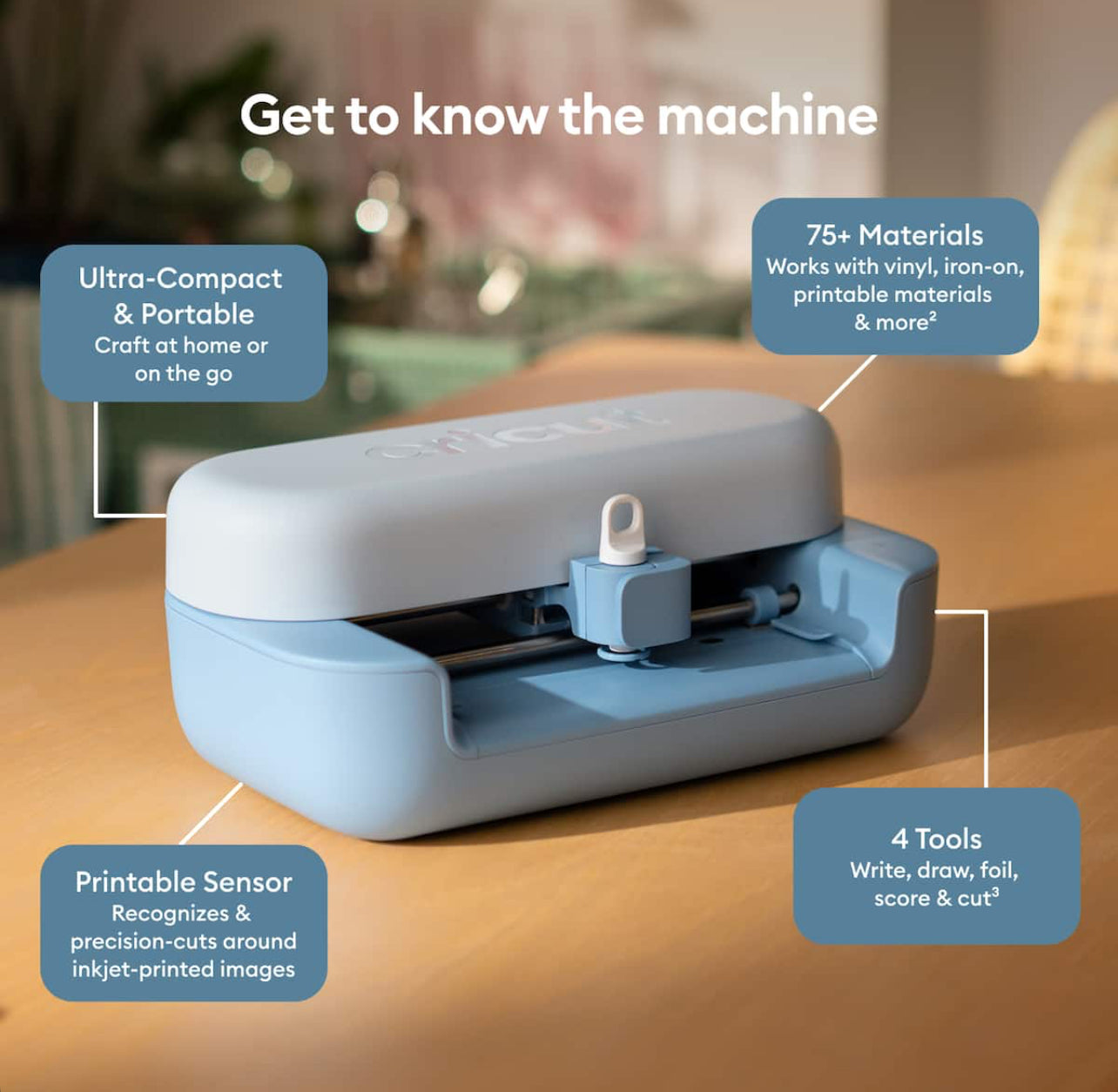 Get to know the machine

Ultra-Compact & Portable
Craft at home or on the go

75+ Materials
Works with vinyl, iron-on, printable materials & more$^2$

cricut

Printable Sensor
Recognizes & precision-cuts around inkjet-printed images

4 Tools
Write, draw, foil, score & cut$^3$